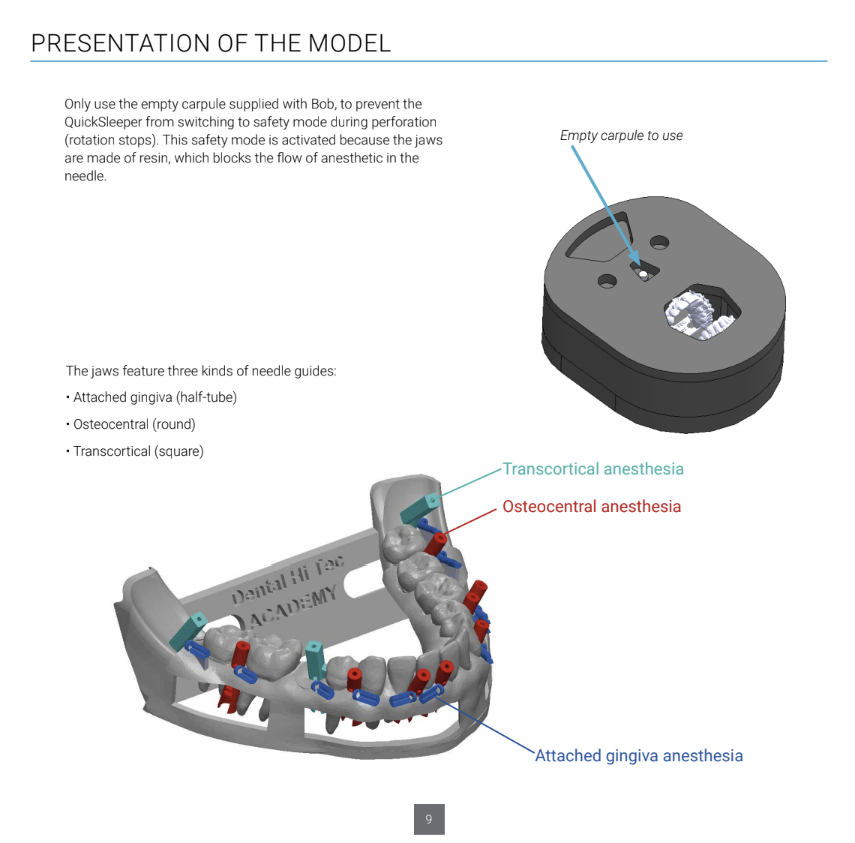 PRESENTATION OF THE MODEL

Only use the empty carpule supplied with Bob, to prevent the QuickSleeper from switching to safety mode during perforation (rotation stops). This safety mode is activated because the jaws are made of resin, which blocks the flow of anesthetic in the needle.

Empty carpule to use

The jaws feature three kinds of needle guides:

• Attached gingiva (half-tube)

• Osteocentral (round)

• Transcortical (square)

Transcortical anesthesia

Osteocentral anesthesia

Dental Hi Tec ACADEMY

Attached gingiva anesthesia

9